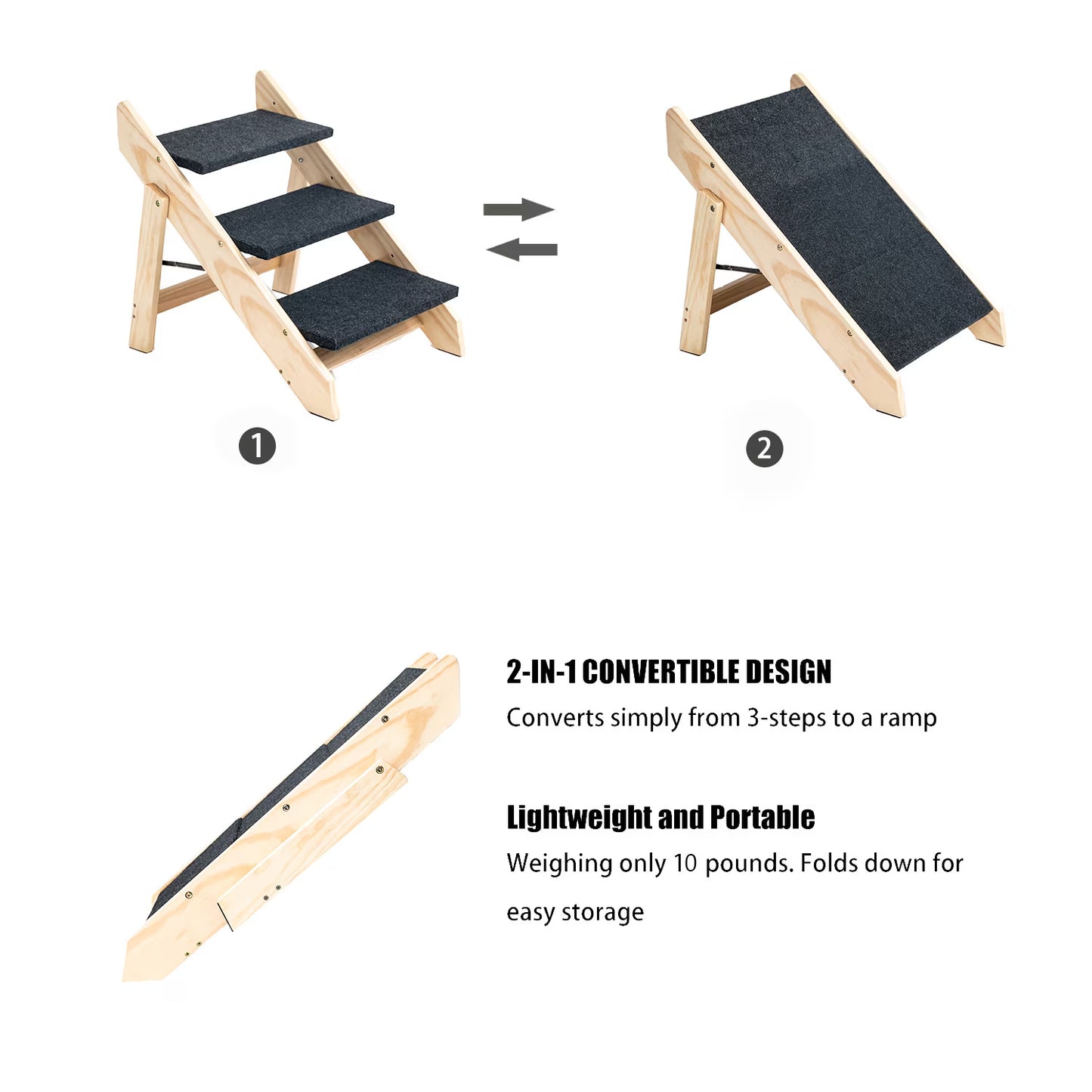 1

2

2-IN-1 CONVERTIBLE DESIGN

Converts simply from 3-steps to a ramp

Lightweight and Portable

Weighing only 10 pounds. Folds down for easy storage