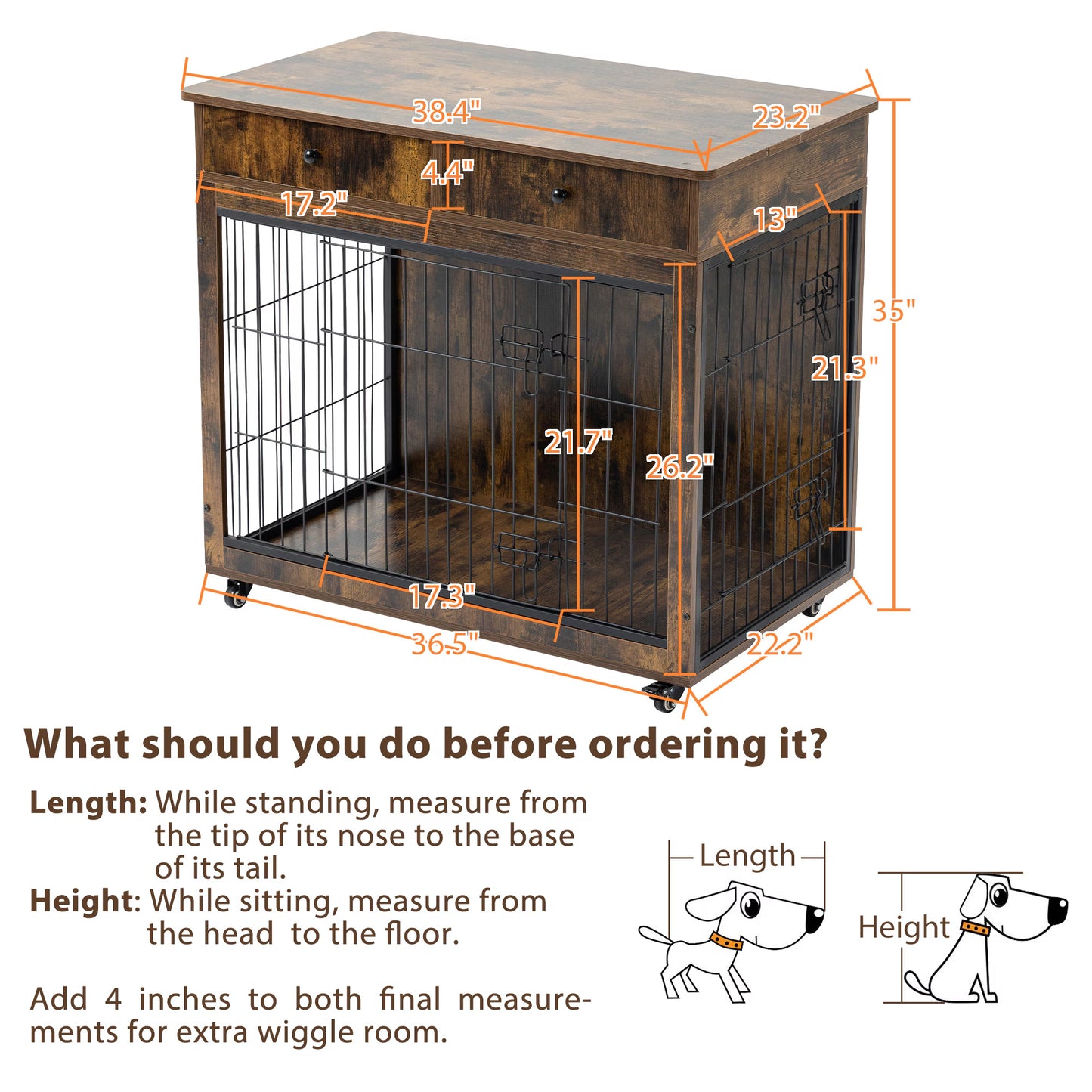 38.4"

23.2"

4.4"

17.2"

13"

35"

21.3"

21.7"

26.2"

17.3"

36.5"

22.2"

What should you do before ordering it?

Length: While standing, measure from the tip of its nose to the base of its tail.

Height: While sitting, measure from the head to the floor.

Add 4 inches to both final measurements for extra wiggle room.

Length

Height