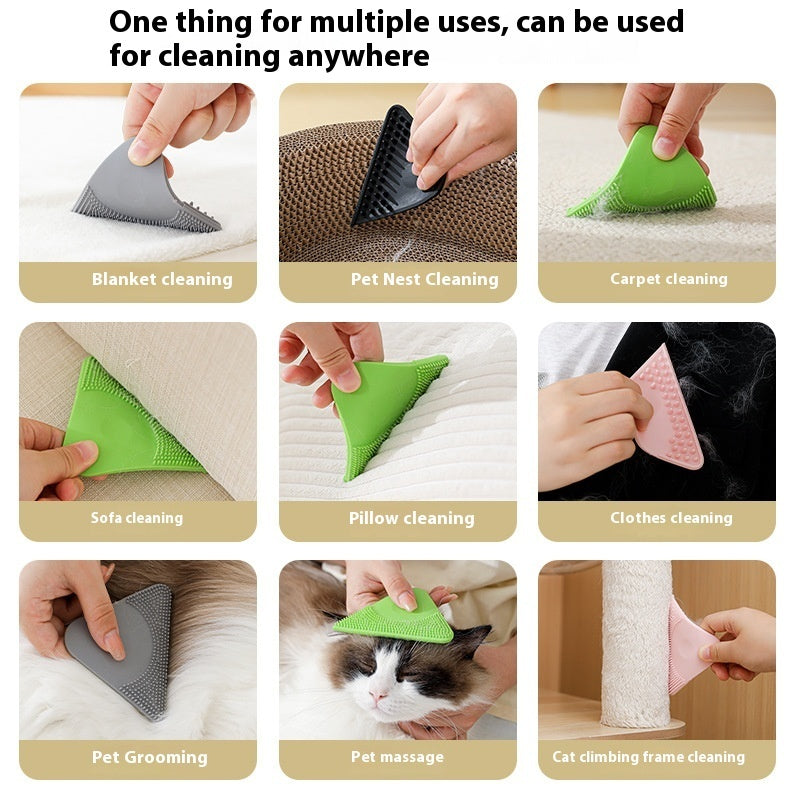 One thing for multiple uses, can be used for cleaning anywhere

Blanket cleaning

Pet Nest Cleaning

Carpet cleaning

Sofa cleaning

Pillow cleaning

Clothes cleaning

Pet Grooming

Pet massage

Cat climbing frame cleaning