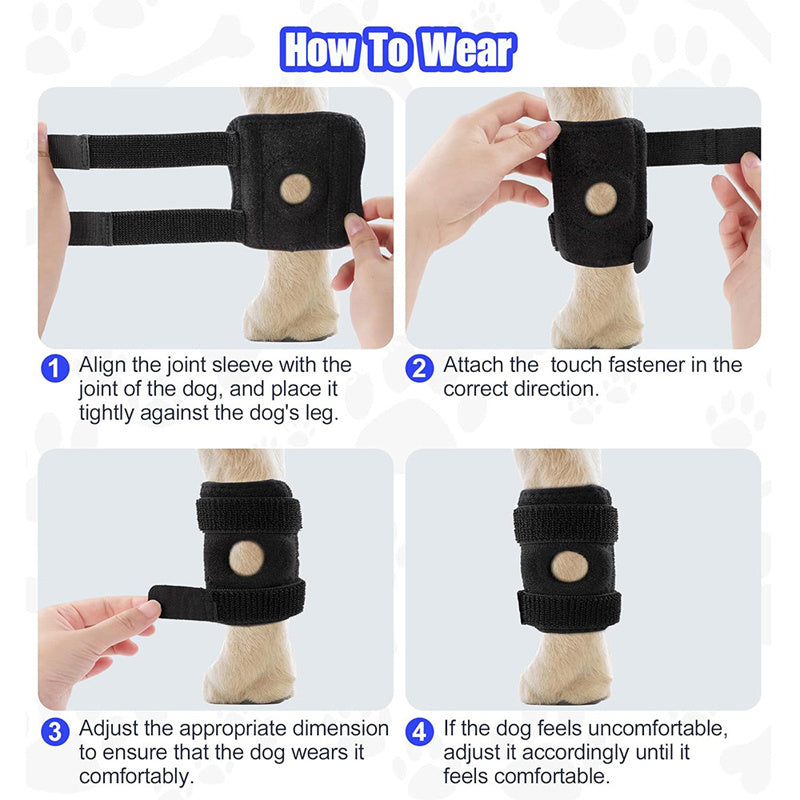 How To Wear

1 Align the joint sleeve with the joint of the dog, and place it tightly against the dog's leg.

2 Attach the  touch fastener in the correct direction.

3 Adjust the appropriate dimension to ensure that the dog wears it comfortably.

4 If the dog feels uncomfortable, adjust it accordingly until it feels comfortable.