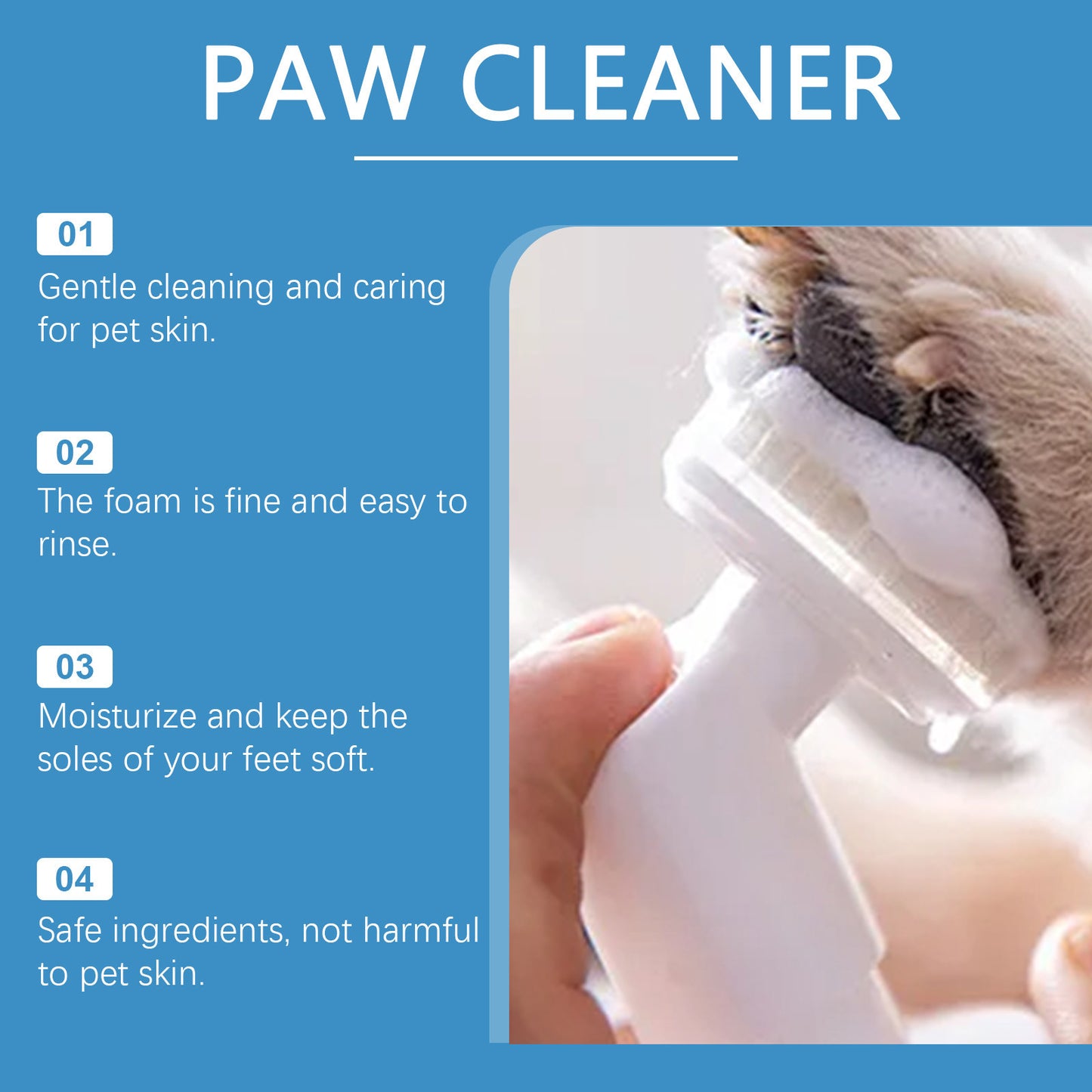 PAW CLEANER

01
Gentle cleaning and caring for pet skin.

02
The foam is fine and easy to rinse.

03
Moisturize and keep the soles of your feet soft.

04
Safe ingredients, not harmful to pet skin.