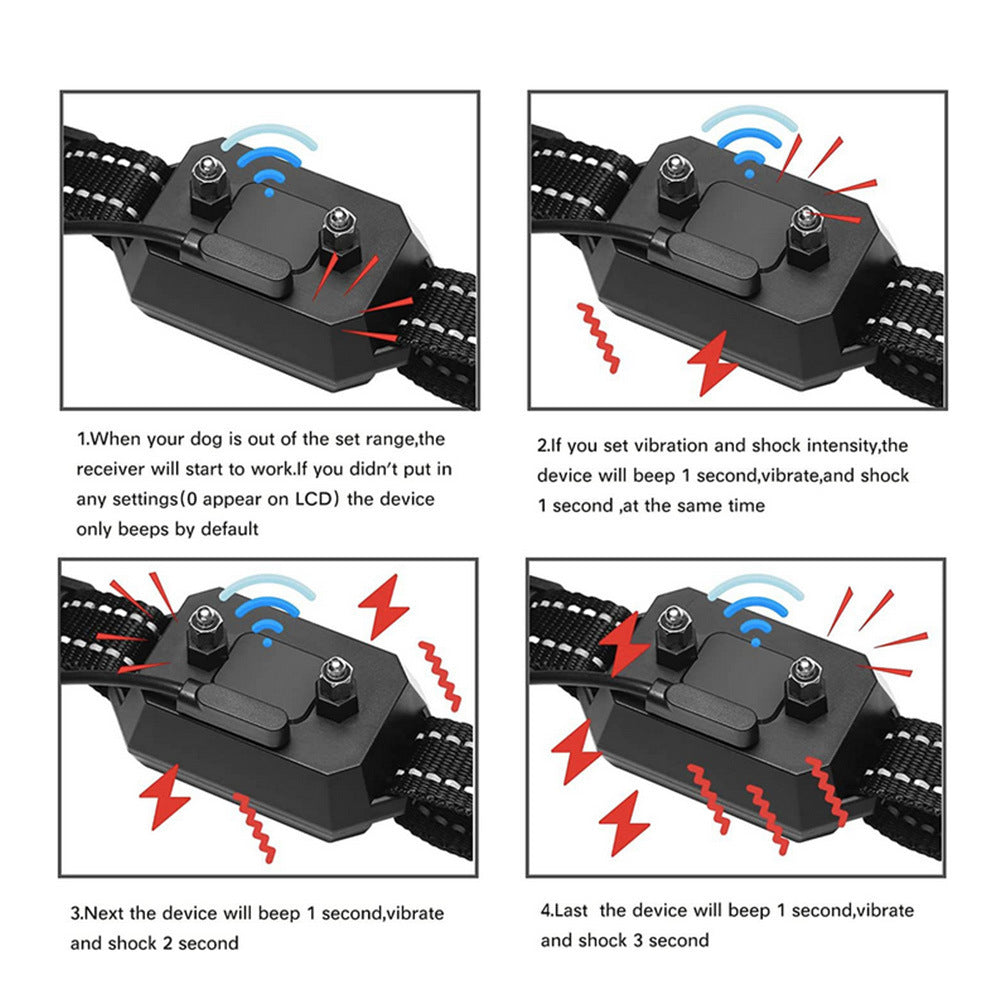 1.When your dog is out of the set range,the receiver will start to work.If you didn't put in any settings(0 appear on LCD) the device only beeps by default

2.If you set vibration and shock intensity,the device will beep 1 second,vibrate,and shock 1 second ,at the same time

3.Next the device will beep 1 second,vibrate and shock 2 second

4.Last the device will beep 1 second,vibrate and shock 3 second