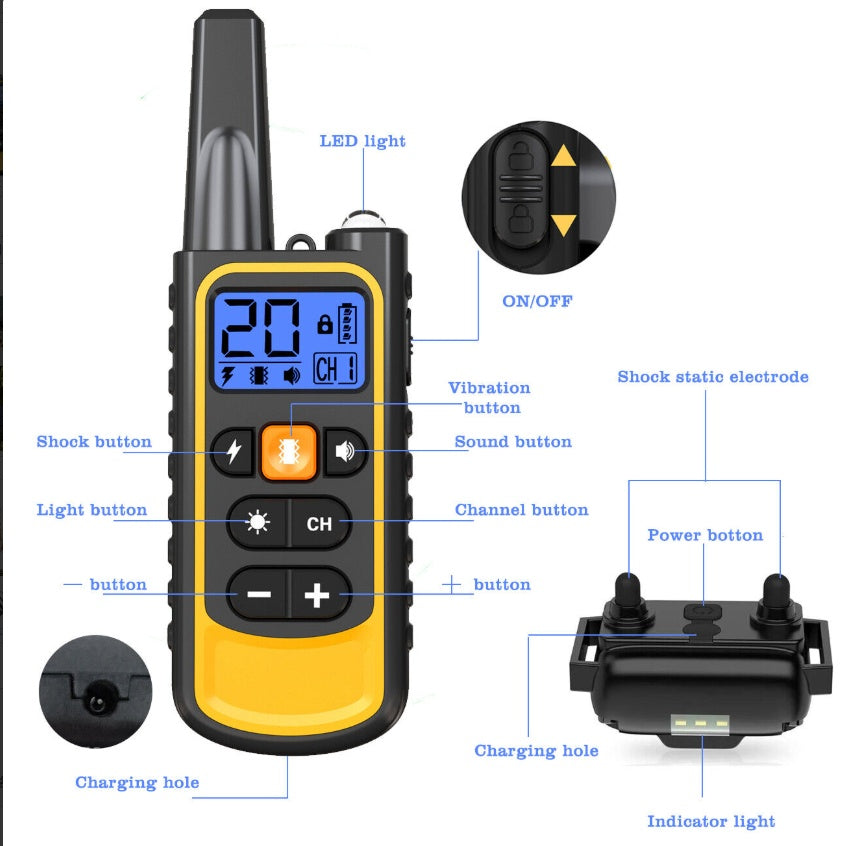 LED light

ON/OFF

20

CH 1

Vibration button

Shock static electrode

Shock button

Sound button

Light button

CH

Channel button

Power botton

— button

+ button

Charging hole

Charging hole

Indicator light