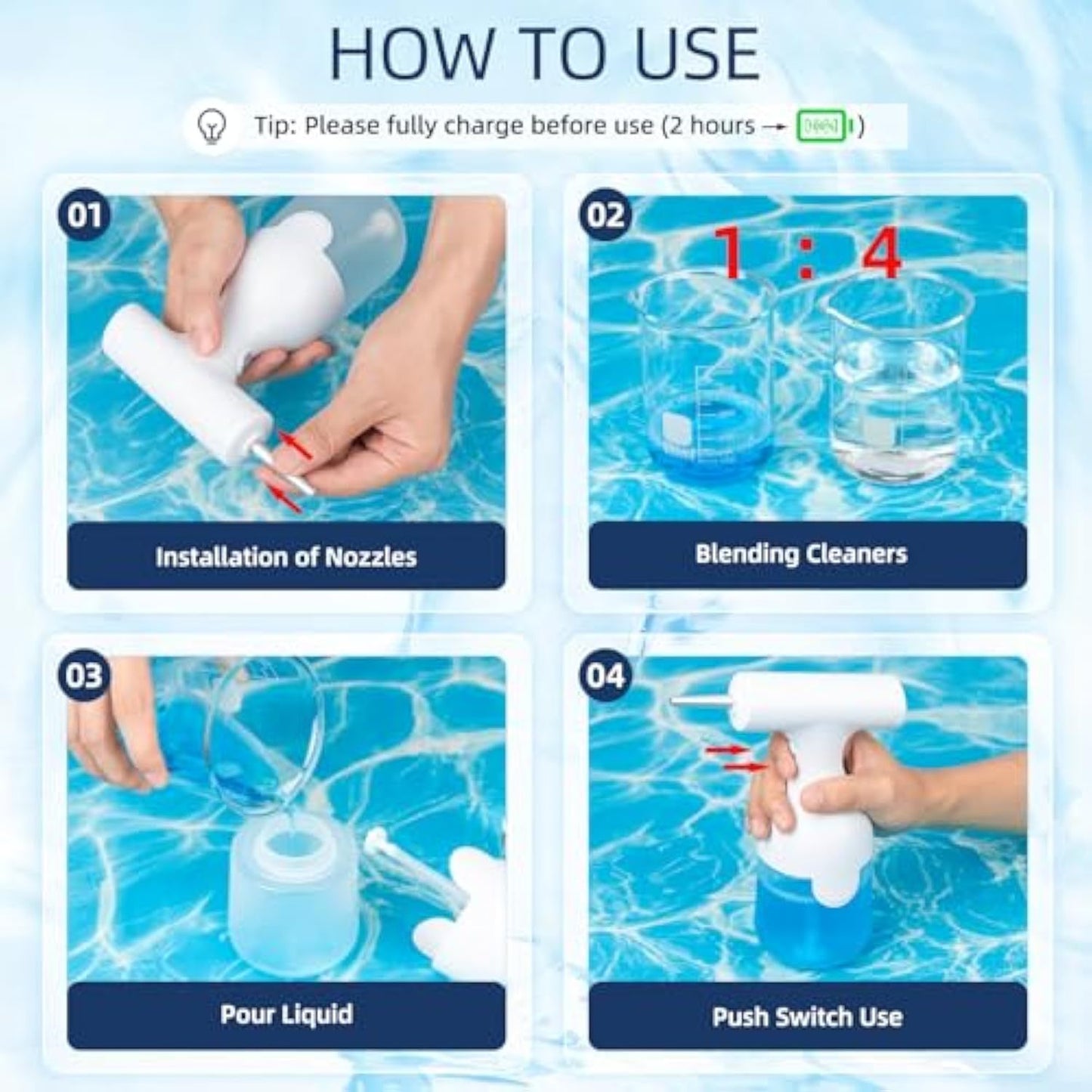 HOW TO USE

Tip: Please fully charge before use (2 hours → )

01

Installation of Nozzles

02

1 : 4

Blending Cleaners

03

Pour Liquid

04

Push Switch Use