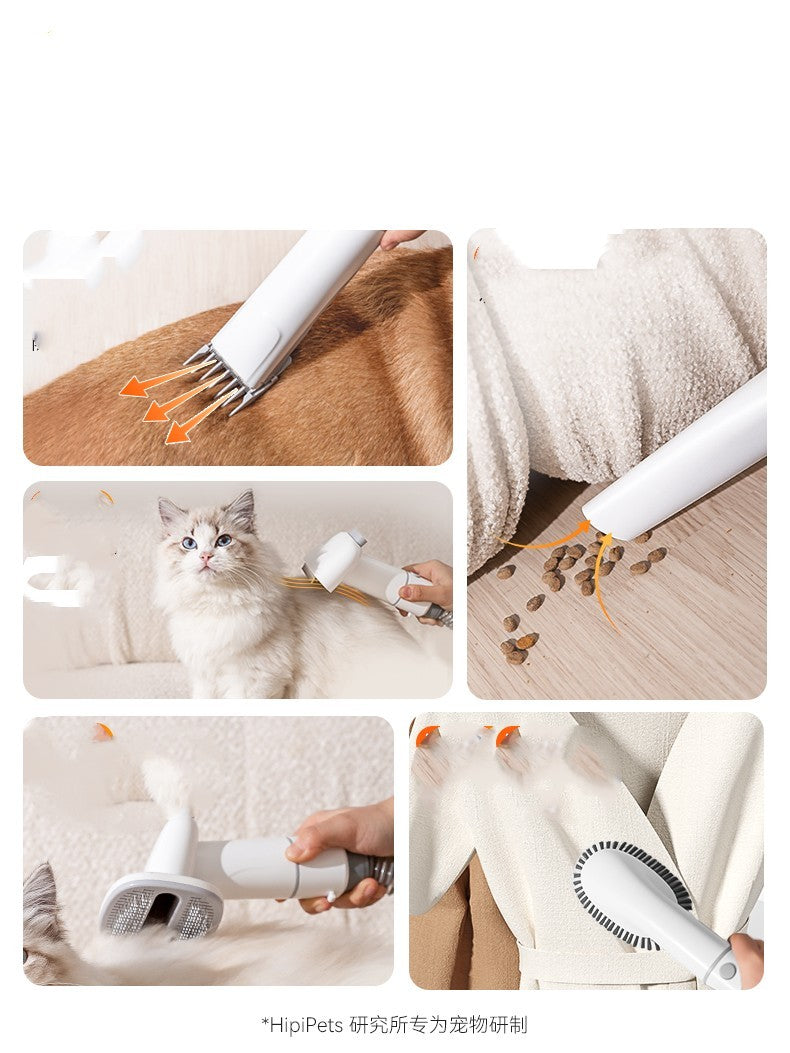 *HipiPets 研究所专为宠物研制